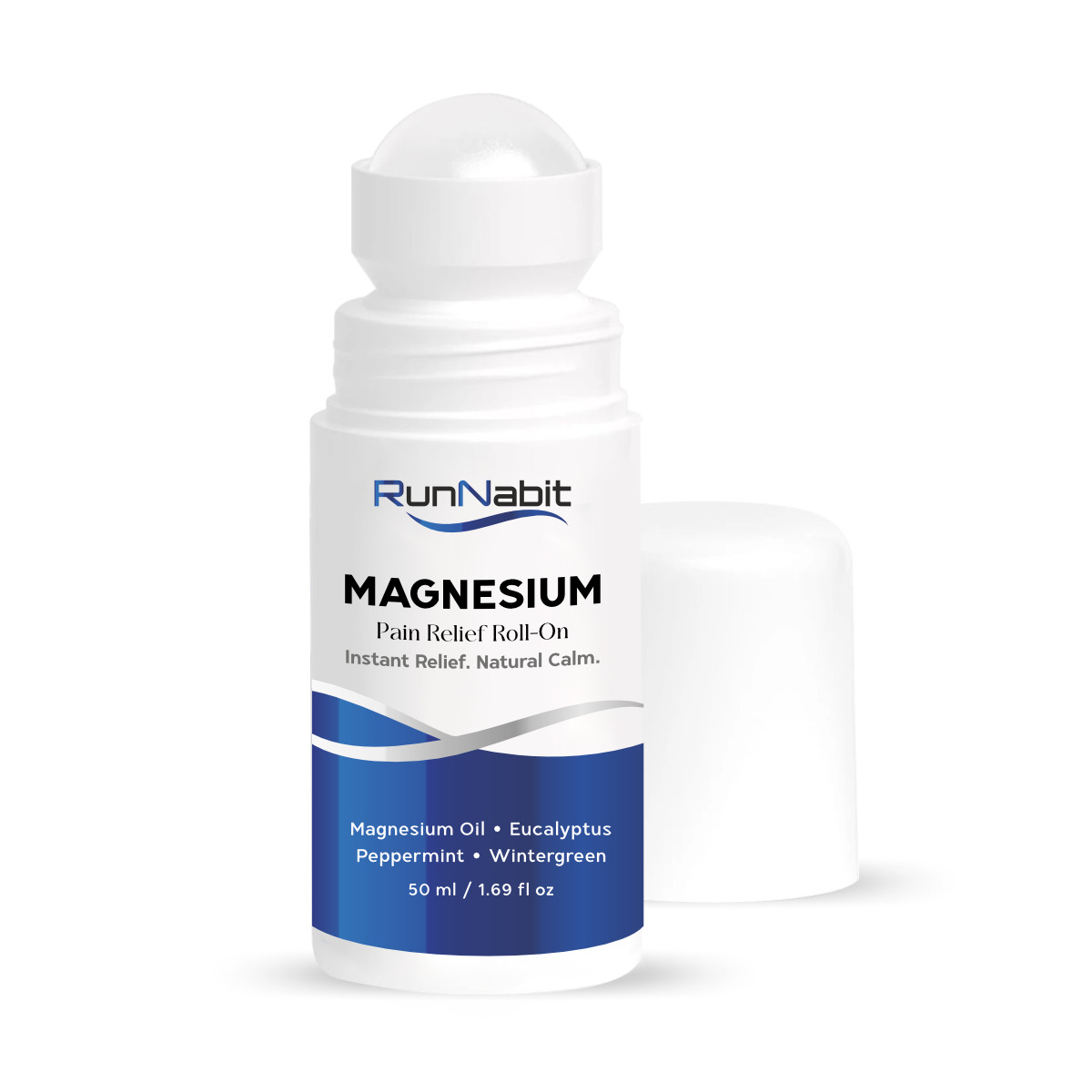 RunNabit

MAGNESIUM
Pain Relief Roll-On
Instant Relief. Natural Calm.

Magnesium Oil • Eucalyptus
Peppermint • Wintergreen
50 ml / 1.69 fl oz